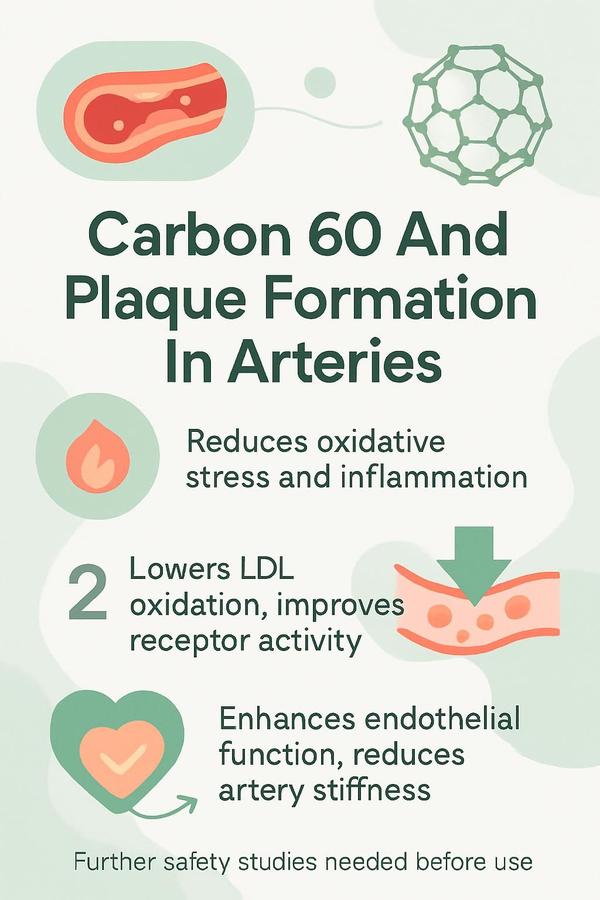 Carbon 60 And Plaque Formation In Arteries

Reduces oxidative stress and inflammation

2 Lowers LDL oxidation, improves receptor activity

Enhances endothelial function, reduces artery stiffness

Further safety studies needed before use