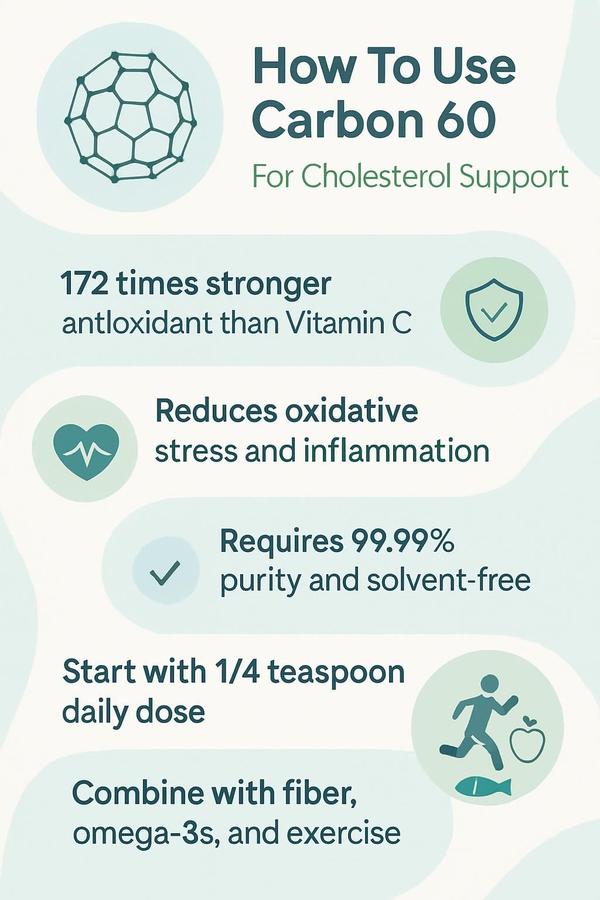 How To Use Carbon 60

For Cholesterol Support

172 times stronger antloxidant than Vitamin C

Reduces oxidative stress and inflammation

Requires 99.99% purity and solvent-free

Start with 1/4 teaspoon daily dose

Combine with fiber, omega-3s, and exercise