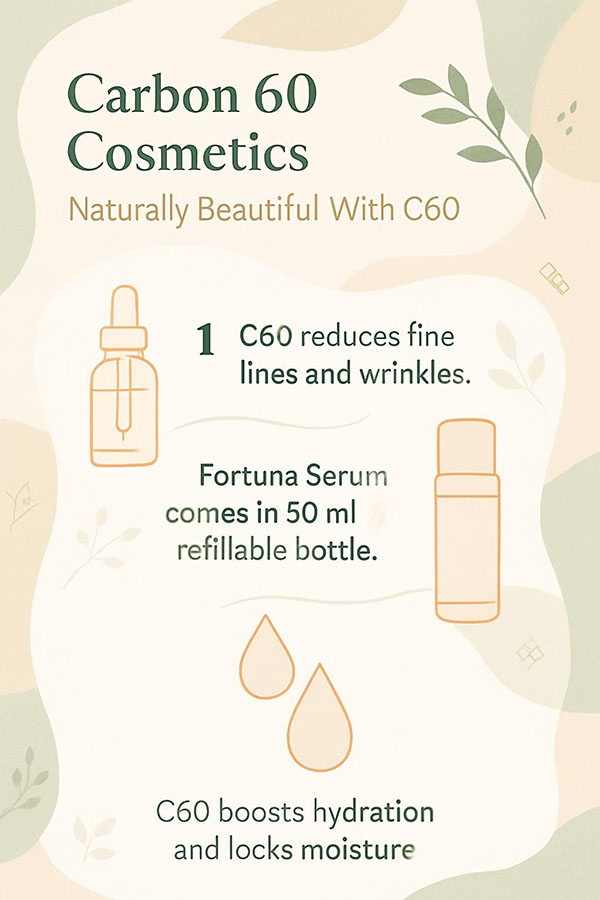 Carbon 60 Cosmetics

Naturally Beautiful With C60

1 C60 reduces fine lines and wrinkles.

Fortuna Serum comes in 50 ml refillable bottle.

C60 boosts hydration and locks moisture