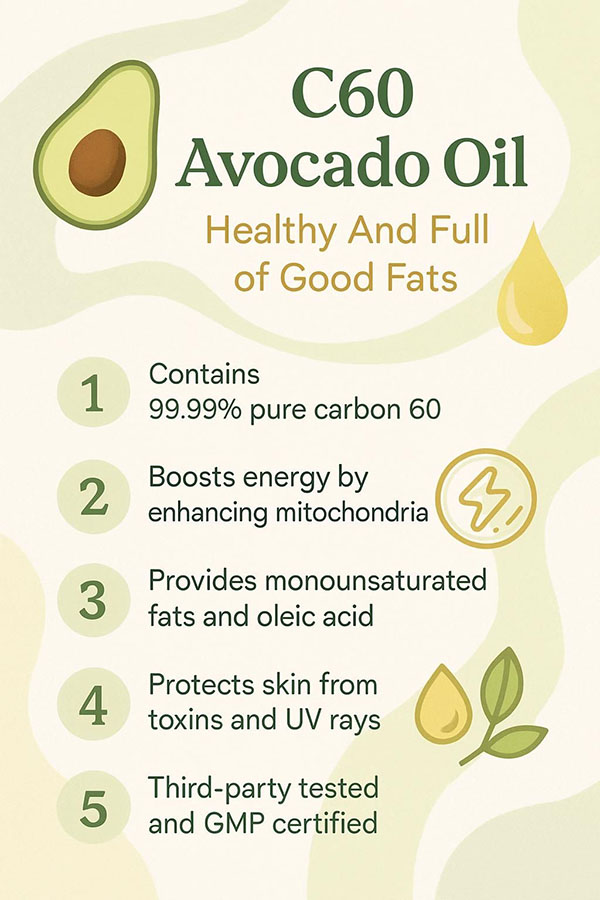 C60
Avocado Oil

Healthy And Full of Good Fats

1 Contains 99.99% pure carbon 60

2 Boosts energy by enhancing mitochondria

3 Provides monounsaturated fats and oleic acid

4 Protects skin from toxins and UV rays

5 Third-party tested and GMP certified