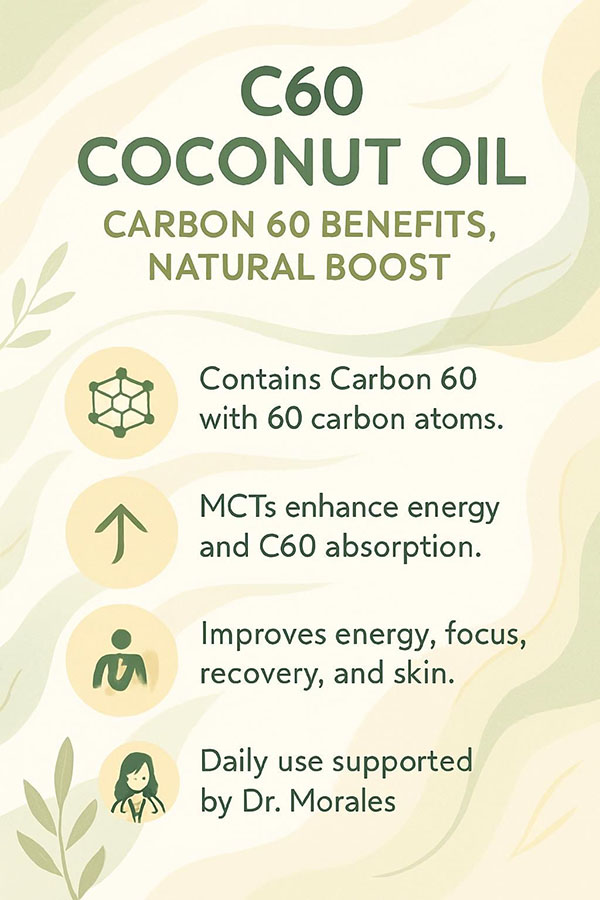 C60
COCONUT OIL
CARBON 60 BENEFITS, NATURAL BOOST

Contains Carbon 60 with 60 carbon atoms.

MCTs enhance energy and C60 absorption.

Improves energy, focus, recovery, and skin.

Daily use supported by Dr. Morales